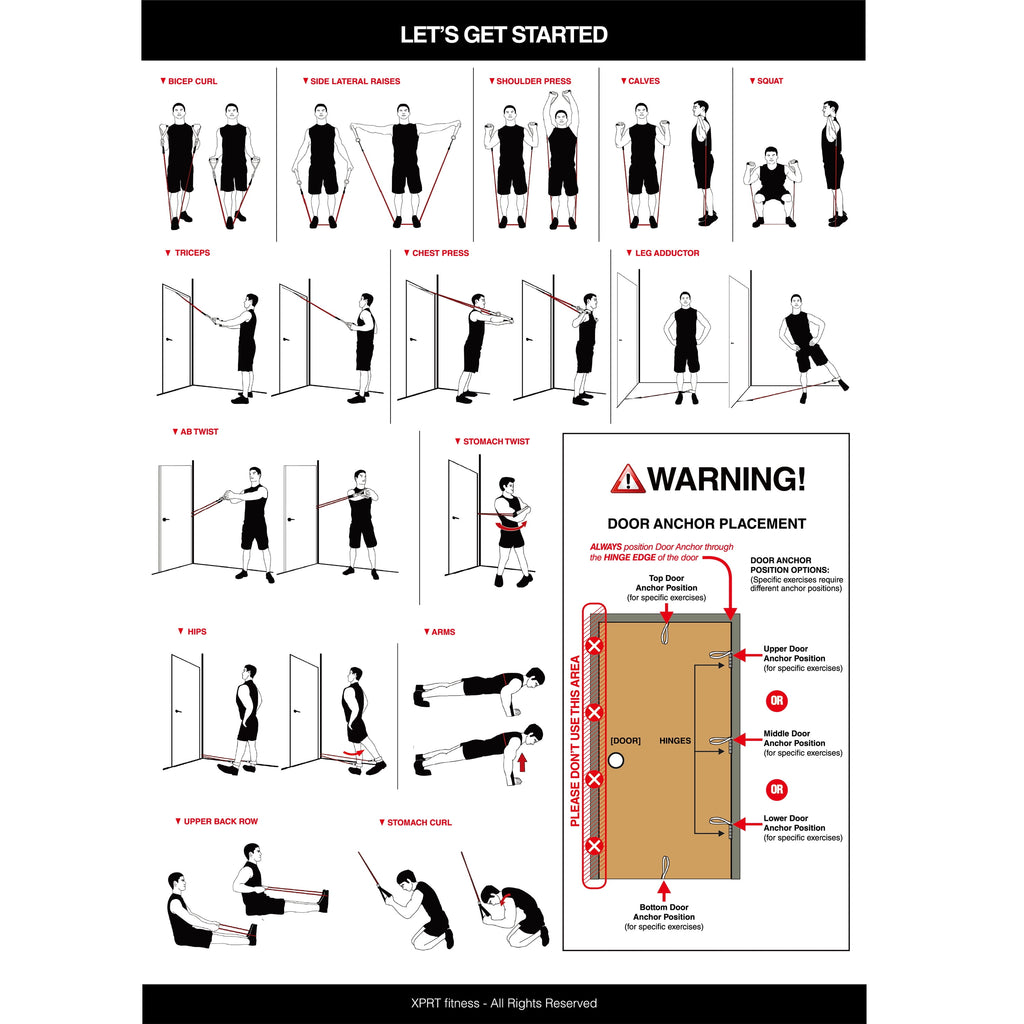 LET'S GET STARTED

▼ BICEP CURL

▼ SIDE LATERAL RAISES

▼ SHOULDER PRESS

▼ CALVES

▼ SQUAT

▼ TRICEPS

▼ CHEST PRESS

▼ LEG ADDUCTOR

▼ AB TWIST

▼ STOMACH TWIST

▼ HIPS

▼ ARMS

▼ UPPER BACK ROW

▼ STOMACH CURL

WARNING!

DOOR ANCHOR PLACEMENT

ALWAYS position Door Anchor through the HINGE EDGE of the door

DOOR ANCHOR POSITION OPTIONS:
(Specific exercises require different anchor positions)

Top Door Anchor Position
(for specific exercises)

PLEASE DON'T USE THIS AREA

[DOOR]

HINGES

Upper Door Anchor Position
(for specific exercises)

OR

Middle Door Anchor Position
(for specific exercises)

OR

Lower Door Anchor Position
(for specific exercises)

Bottom Door Anchor Position
(for specific exercises)

XPRT fitness - All Rights Reserved